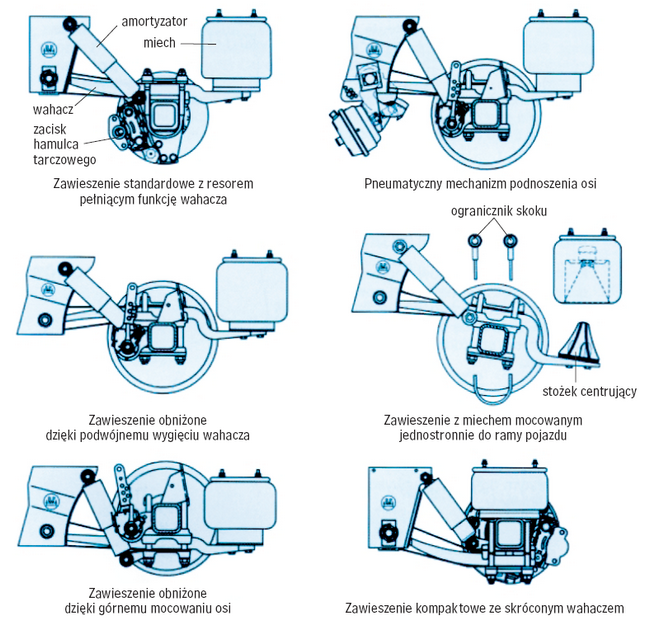 amortyzator

miech

wahacz

zacisk hamulca tarczowego

Zawieszenie standardowe z resorem pełniącym funkcję wahacza

Pneumatyczny mechanizm podnoszenia osi

ogranicznik skoku

stożek centrujący

Zawieszenie obniżone dzięki podwójnemu wygięciu wahacza

Zawieszenie z miechem mocowanym jednostronnie do ramy pojazdu

Zawieszenie obniżone dzięki górnemu mocowaniu osi

Zawieszenie kompaktowe ze skróconym wahaczem