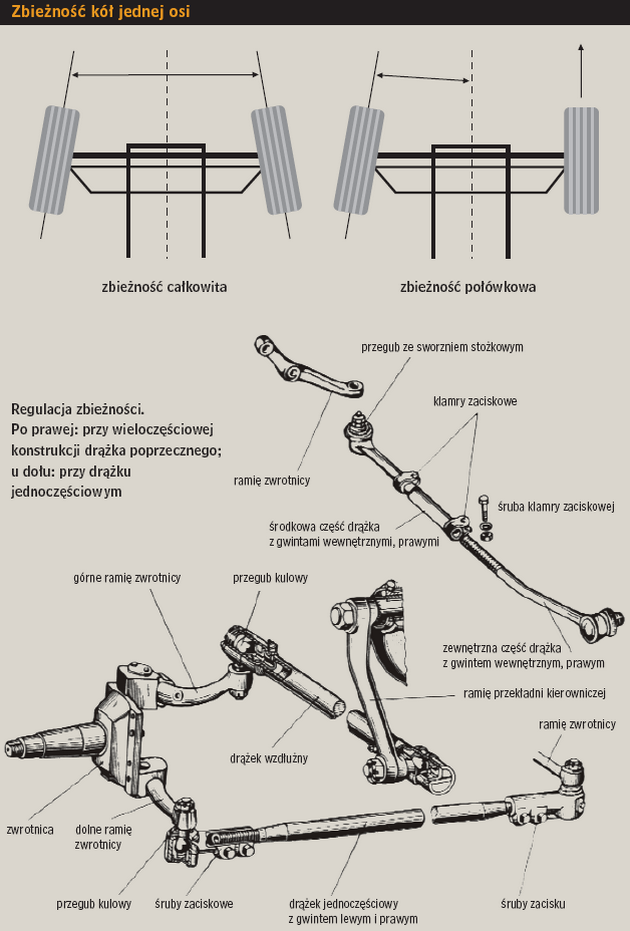 Zbieżność kół jednej osi

zbieżność całkowita

zbieżność połówkowa

Regulacja zbieżności.
Po prawej: przy wieloczęściowej konstrukcji drążka poprzecznego; u dołu: przy drążku jednoczęściowym

przegub ze sworzniem stożkowym

klamry zaciskowe

ramię zwrotnicy

śruba klamry zaciskowej

środkowa część drążka
z gwintami wewnętrznymi, prawymi

zewnętrzna część drążka
z gwintem wewnętrznym, prawym

górne ramię zwrotnicy

przegub kulowy

ramię przekładni kierowniczej

ramię zwrotnicy

drążek wzdłużny

zwrotnica

dolne ramię zwrotnicy

przegub kulowy

śruby zaciskowe

drążek jednoczęściowy
z gwintem lewym i prawym

śruby zacisku