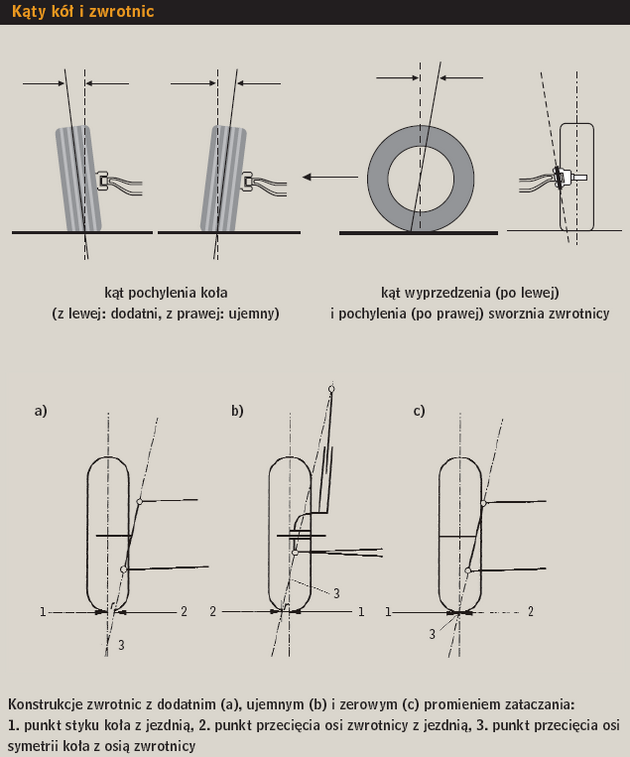 Kąty kół i zwrotnic

kąt pochylenia koła
(z lewej: dodatni, z prawej: ujemny)

kąt wyprzedzenia (po lewej)
i pochylenia (po prawej) sworznia zwrotnicy

a)

1
2
3

b)

3
2
1

c)

1
2
3

Konstrukcje zwrotnic z dodatnim (a), ujemnym (b) i zerowym (c) promieniem zataczania:
1. punkt styku koła z jezdnią, 2. punkt przecięcia osi zwrotnicy z jezdnią, 3. punkt przecięcia osi symetrii koła z osią zwrotnicy