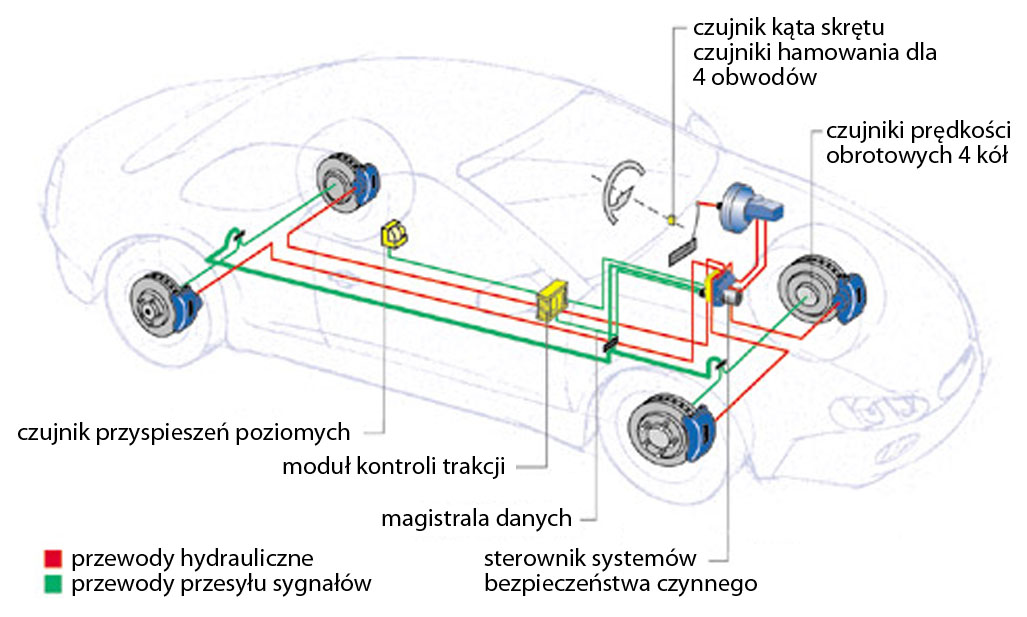 czujnik kąta skrętu
czujniki hamowania dla 4 obwodów

czujniki prędkości obrotowych 4 kół

czujnik przyspieszeń poziomych

moduł kontroli trakcji

magistrala danych

sterownik systemów bezpieczeństwa czynnego

przewody hydrauliczne
przewody przesyłu sygnałów