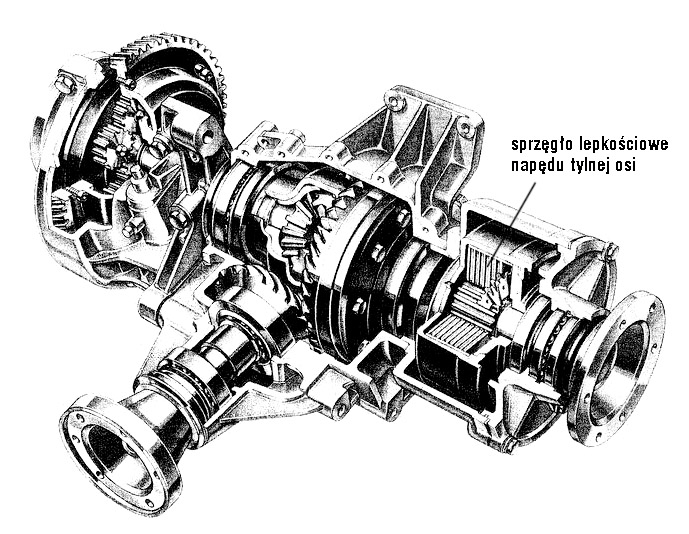 sprzęgło lepkościowe napędu tylnej osi