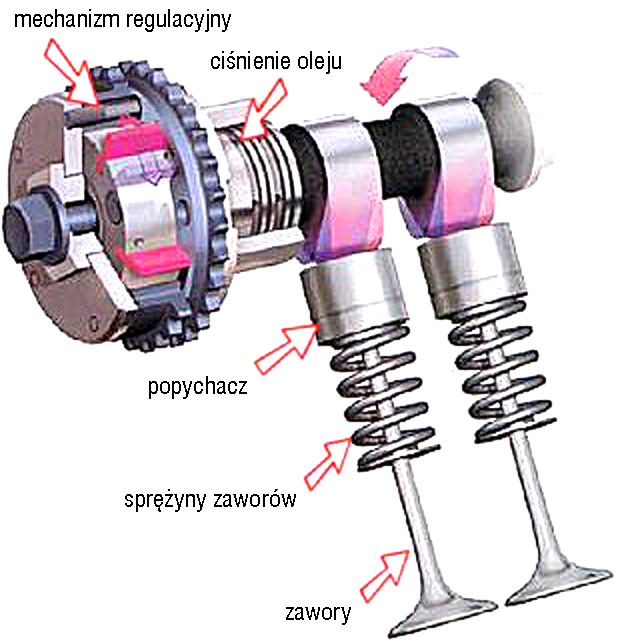 mechanizm regulacyjny

ciśnienie oleju

popychacz

sprężyny zaworów

zawory