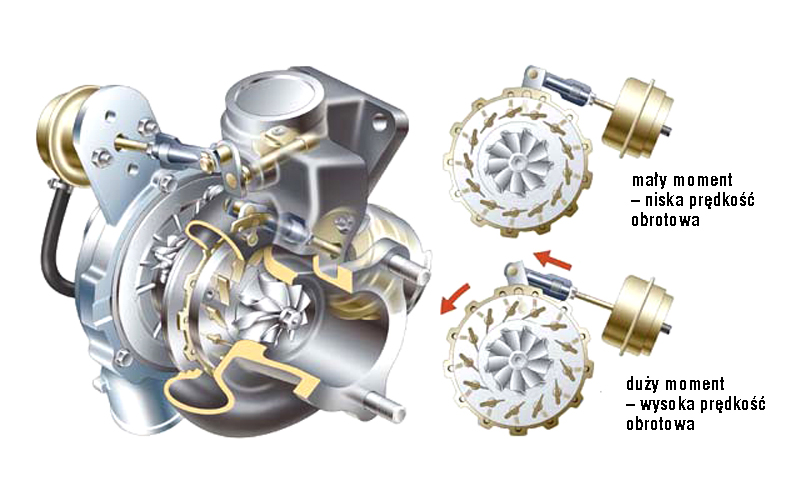 mały moment
– niska prędkość
obrotowa

duży moment
– wysoka prędkość
obrotowa