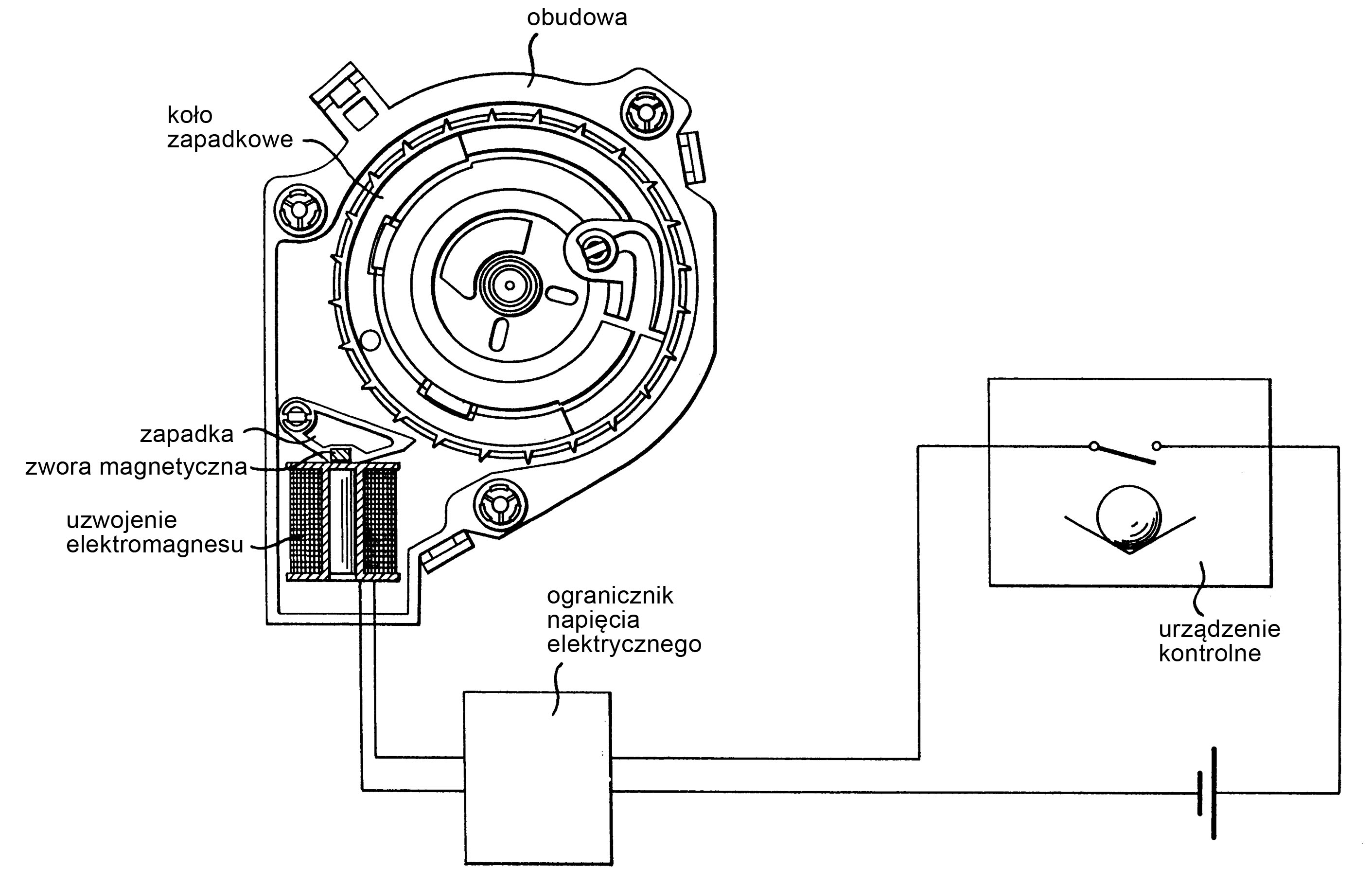 obudowa

koło zapadkowe

zapadka

zwora magnetyczna

uzwojenie elektromagnesu

ogranicznik napięcia elektrycznego

urządzenie kontrolne