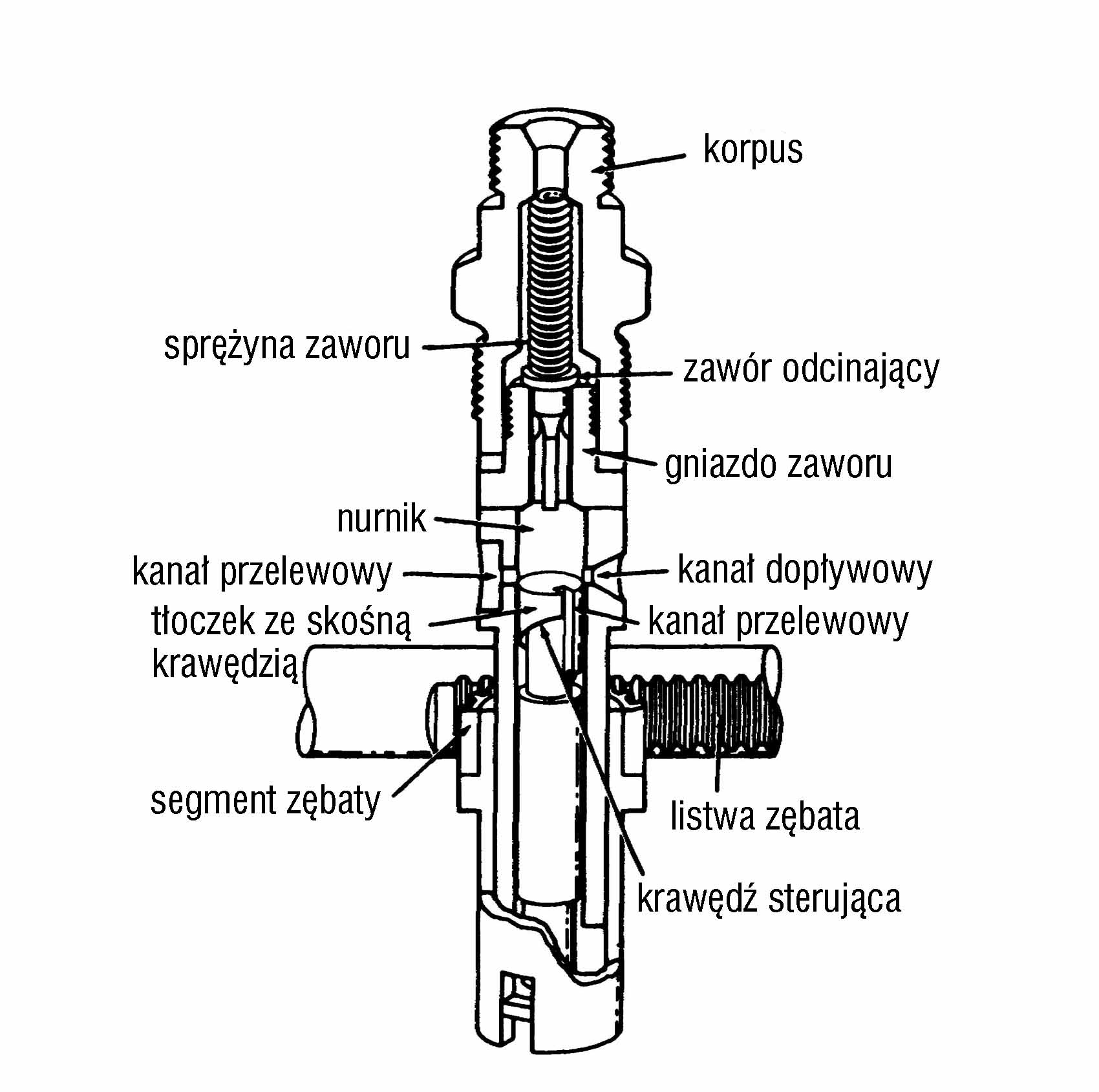 korpus

sprężyna zaworu

zawór odcinający

gniazdo zaworu

nurnik

kanał przelewowy

kanał dopływowy

tłoczek ze skośną krawędzią

kanał przelewowy

segment zębaty

listwa zębata

krawędź sterująca