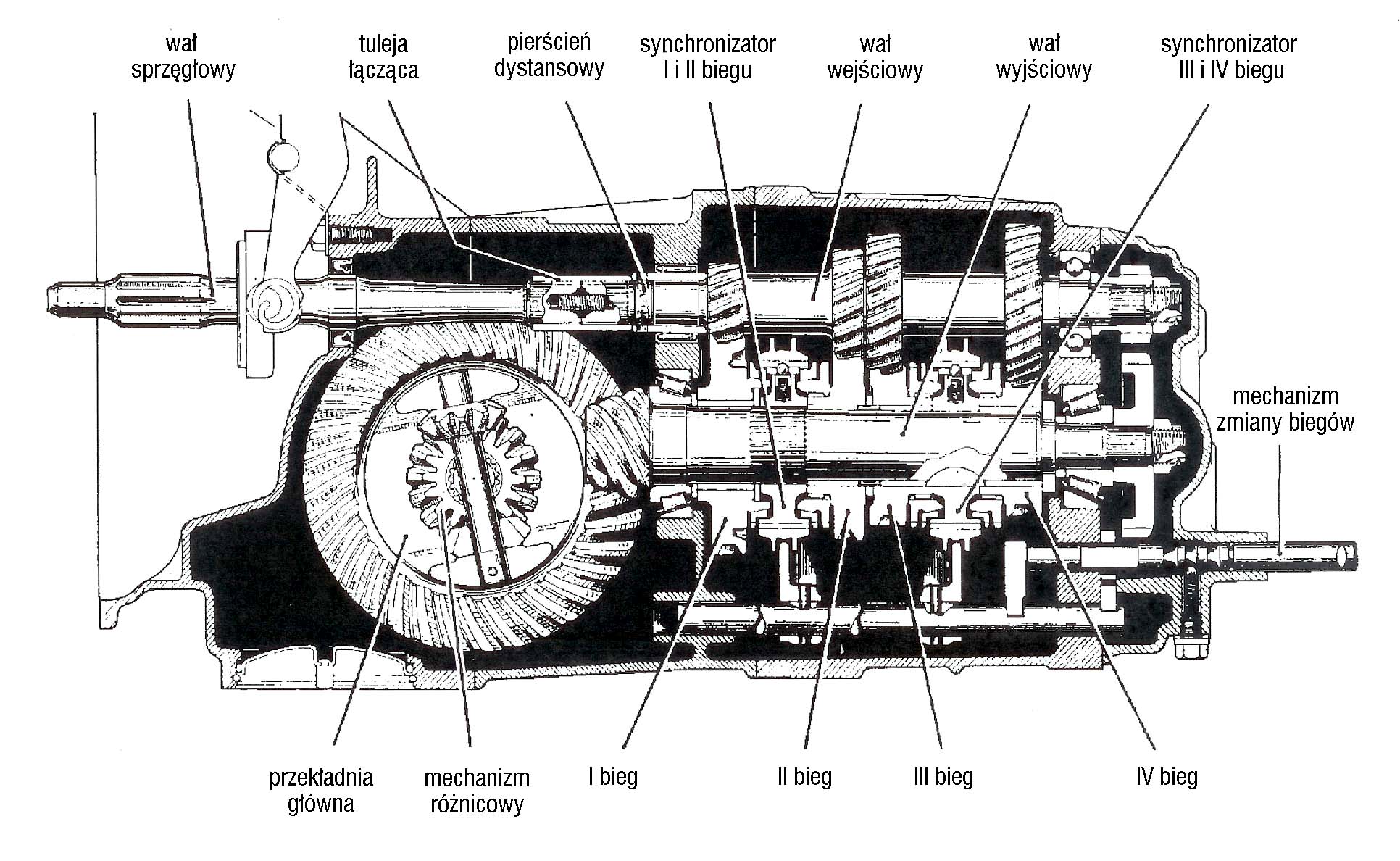 wał sprzęgłowy

tuleja łącząca

pierścień dystansowy

synchronizator I i II biegu

wał wejściowy

wał wyjściowy

synchronizator III i IV biegu

mechanizm zmiany biegów

przekładnia główna

mechanizm różnicowy

I bieg

II bieg

III bieg

IV bieg