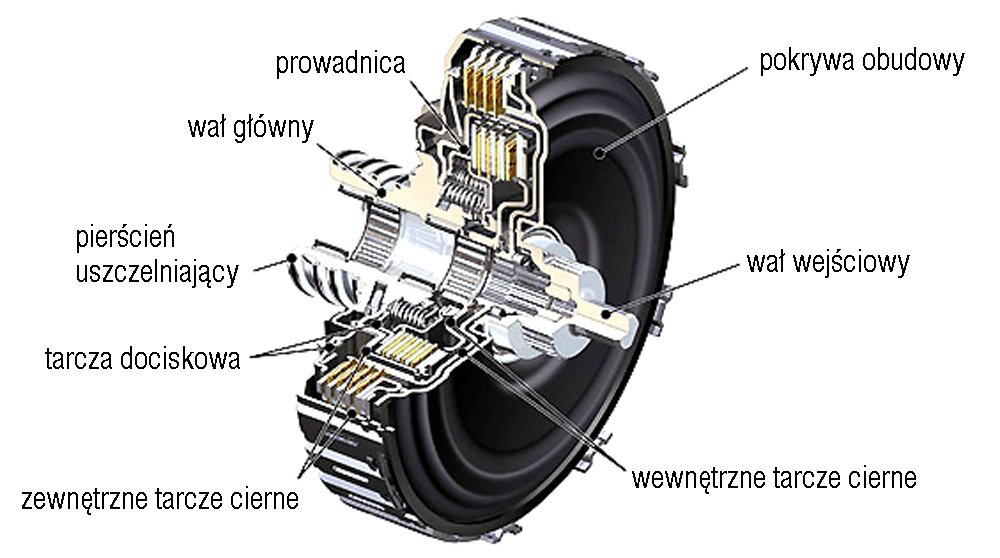 prowadnica

pokrywa obudowy

wał główny

pierścień uszczelniający

wał wejściowy

tarcza dociskowa

wewnętrzne tarcze cierne

zewnętrzne tarcze cierne