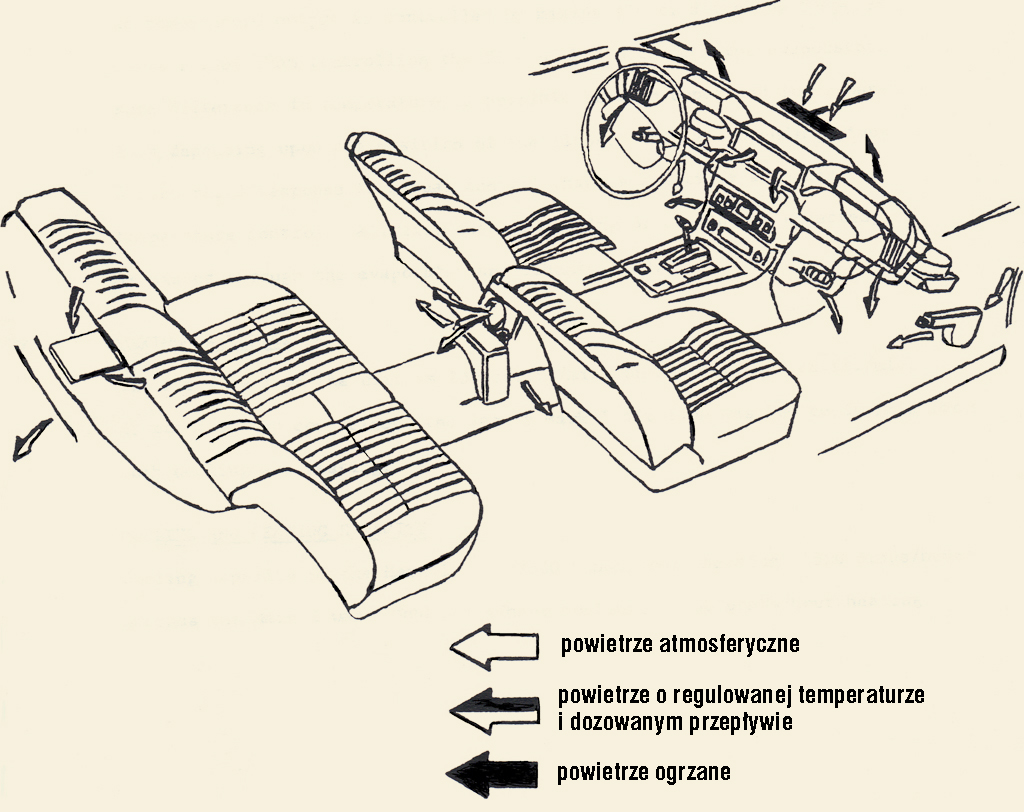 powietrze atmosferyczne

powietrze o regulowanej temperaturze i dozowanym przepływie

powietrze ogrzane