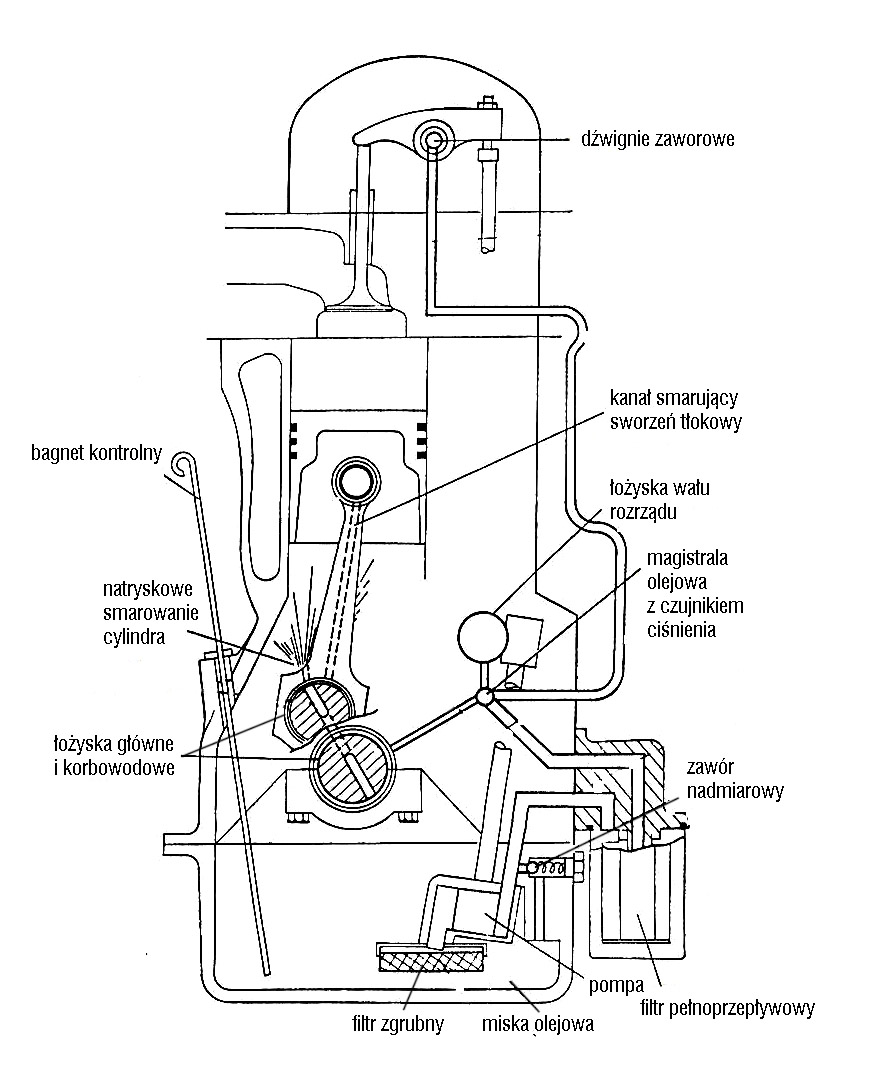 dźwignie zaworowe

kanał smarujący sworzeń tłokowy

bagnet kontrolny

łożyska wału rozrządu

magistrala olejowa z czujnikiem ciśnienia

natryskowe smarowanie cylindra

łożyska główne i korbowodowe

zawór nadmiarowy

pompa

filtr pełnoprzepływowy

filtr zgrubny

miska olejowa