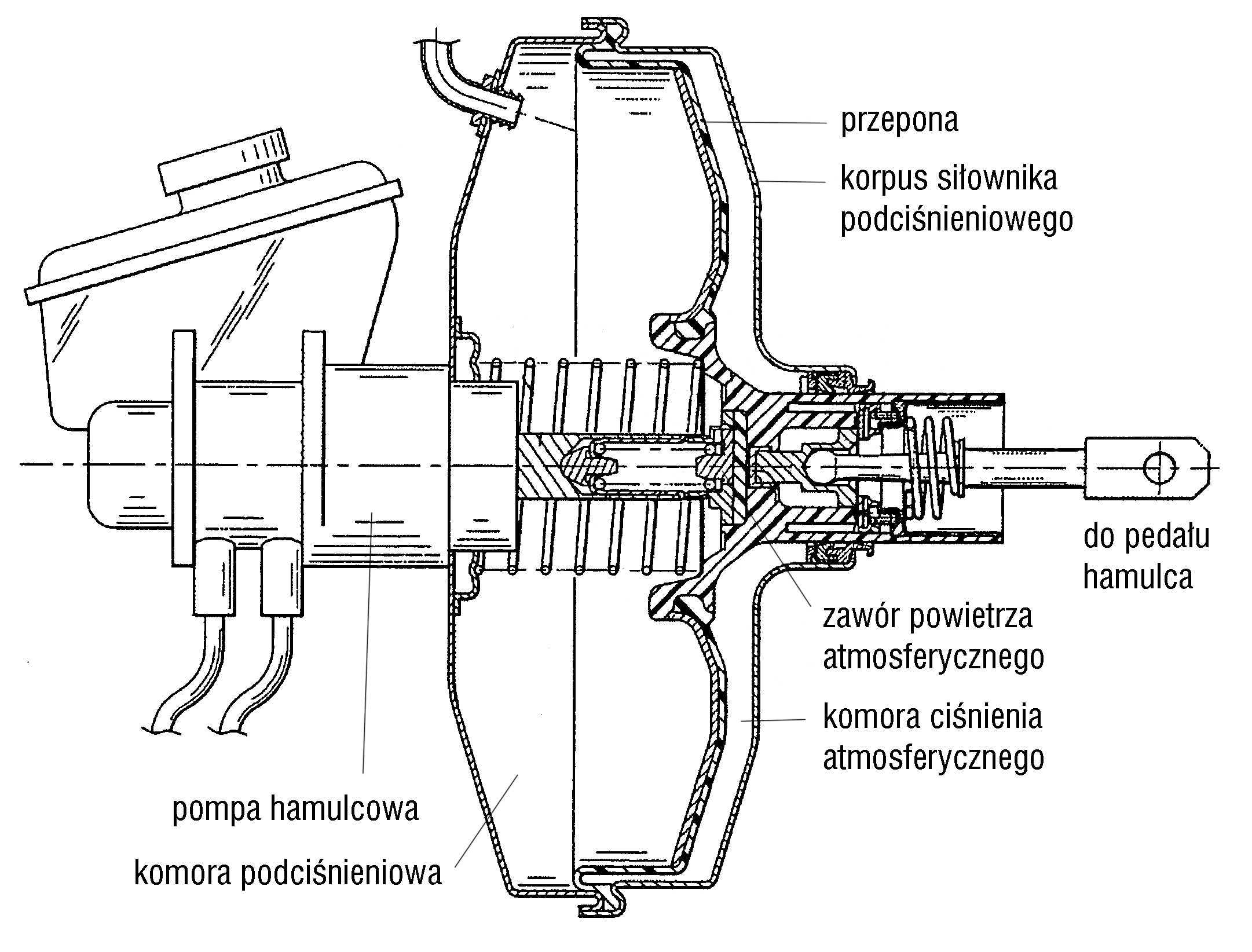 przepona

korpus siłownika podciśnieniowego

do pedału hamulca

zawór powietrza atmosferycznego

komora ciśnienia atmosferycznego

pompa hamulcowa

komora podciśnieniowa