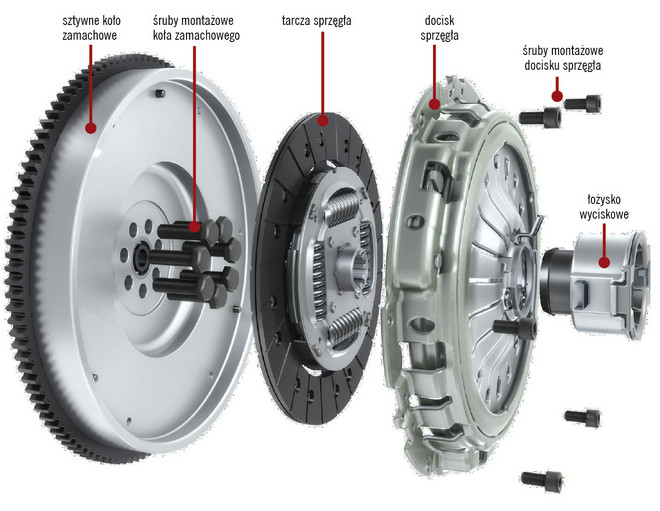 sztywne koło zamachowe

śruby montażowe koła zamachowego

tarcza sprzęgła

docisk sprzęgła

śruby montażowe docisku sprzęgła

łożysko wyciskowe