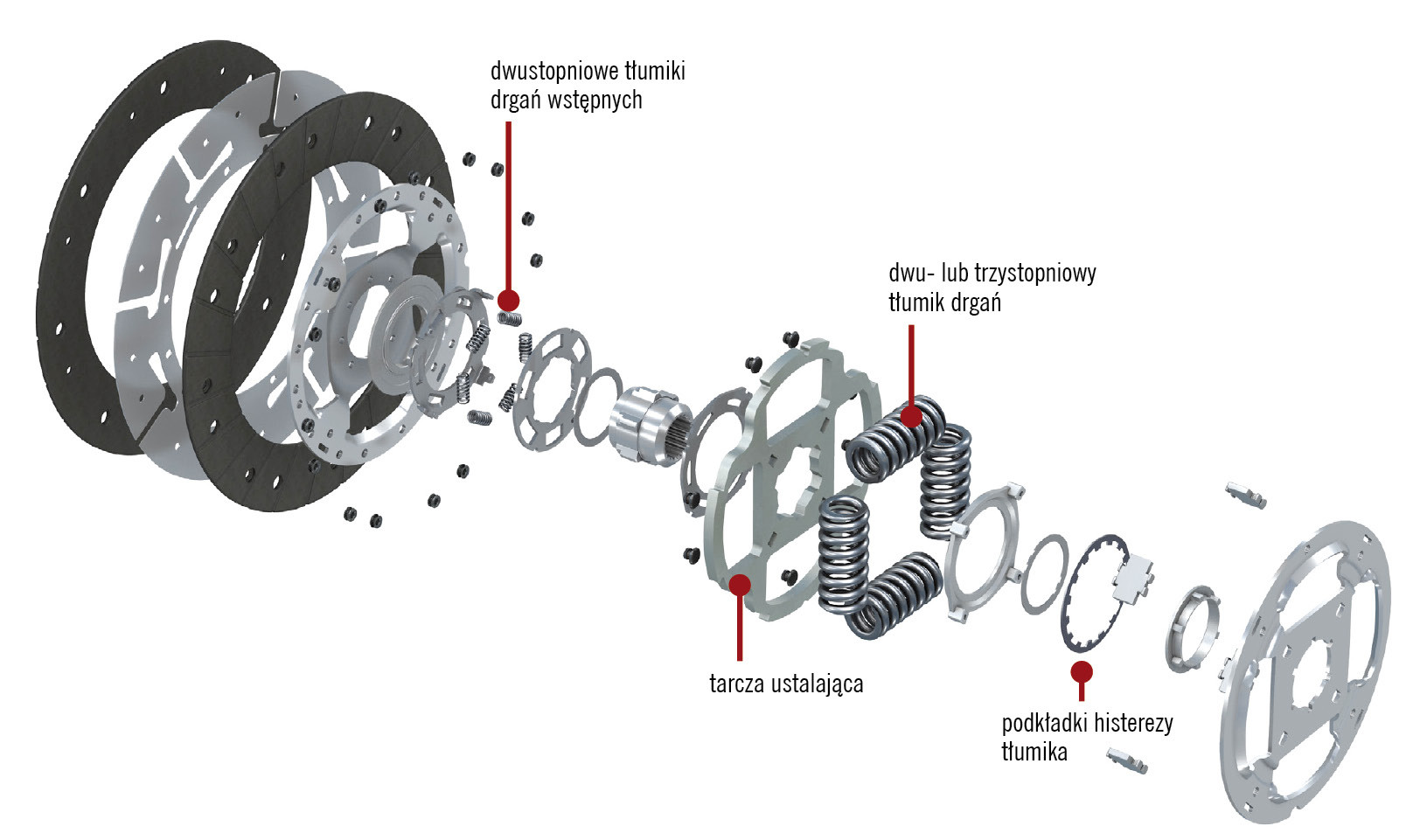 dwustopniowe tłumiki drgań wstępnych

dwu- lub trzystopniowy tłumik drgań

tarcza ustalająca

podkładki histerezy tłumika