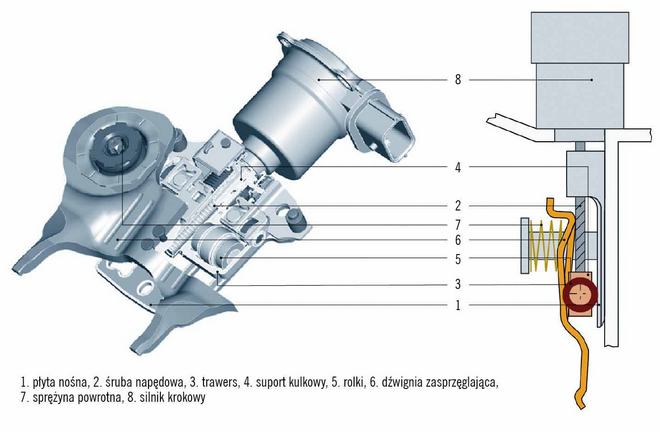 8

4

2

7

6

5

3

1

1. płyta nośna, 2. śruba napędowa, 3. trawers, 4. suport kulkowy, 5. rolki, 6. dźwignia zasprzęglająca, 7. sprężyna powrotna, 8. silnik krokowy