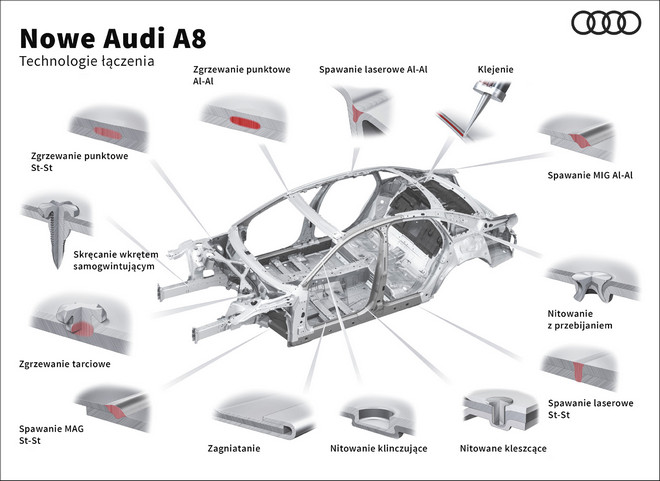 Nowe Audi A8
Technologie łączenia

Zgrzewanie punktowe Al-Al

Spawanie laserowe Al-Al

Klejenie

Zgrzewanie punktowe St-St

Spawanie MIG Al-Al

Skręcanie wkrętem samogwintującym

Nitowanie z przebijaniem

Zgrzewanie tarciowe

Spawanie laserowe St-St

Spawanie MAG St-St

Zagniatanie

Nitowanie klinczujące

Nitowane kleszczące