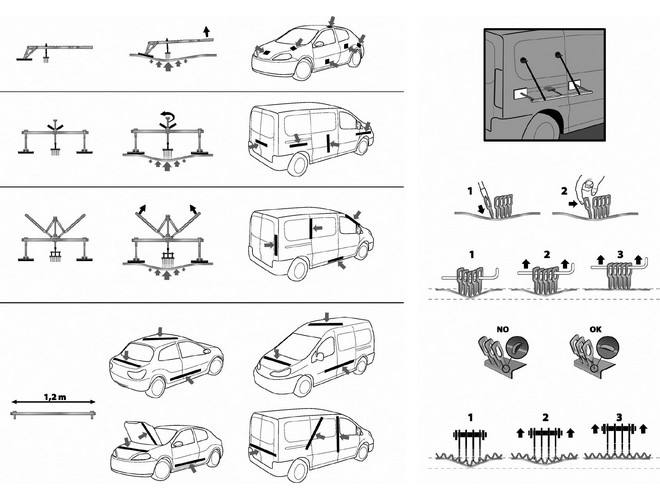 1,2 m

1 2

1 2 3

NO OK

1 2 3