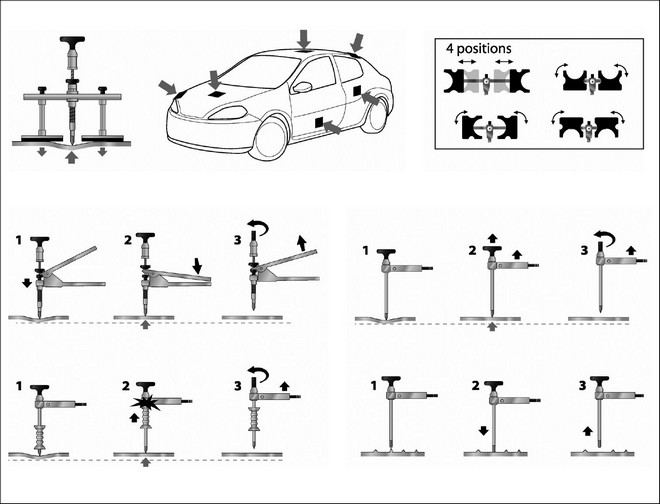 4 positions

1
2
3

1
2
3

1
2
3

1
2
3