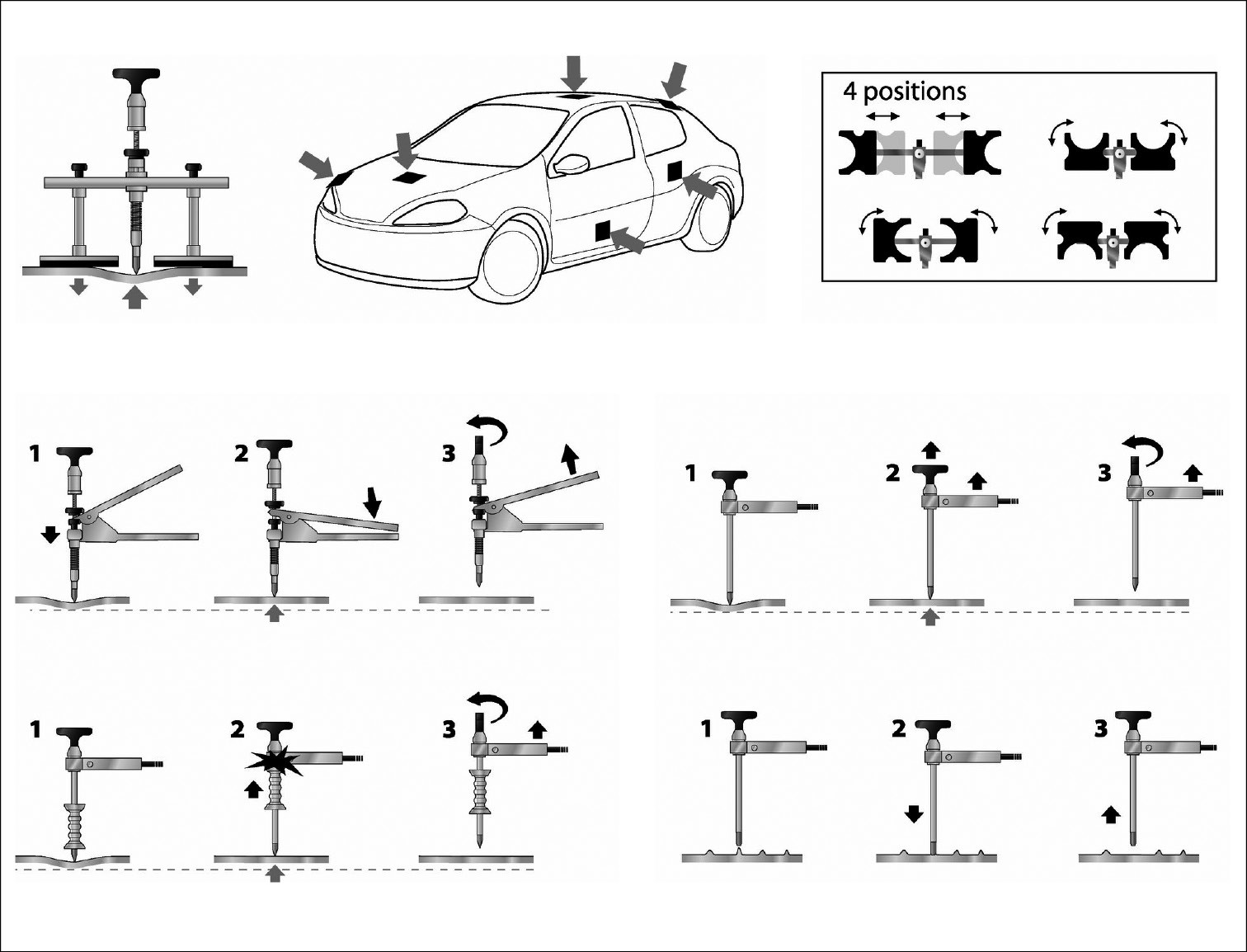 4 positions

1

2

3

1

2

3

1

2

3

1

2

3