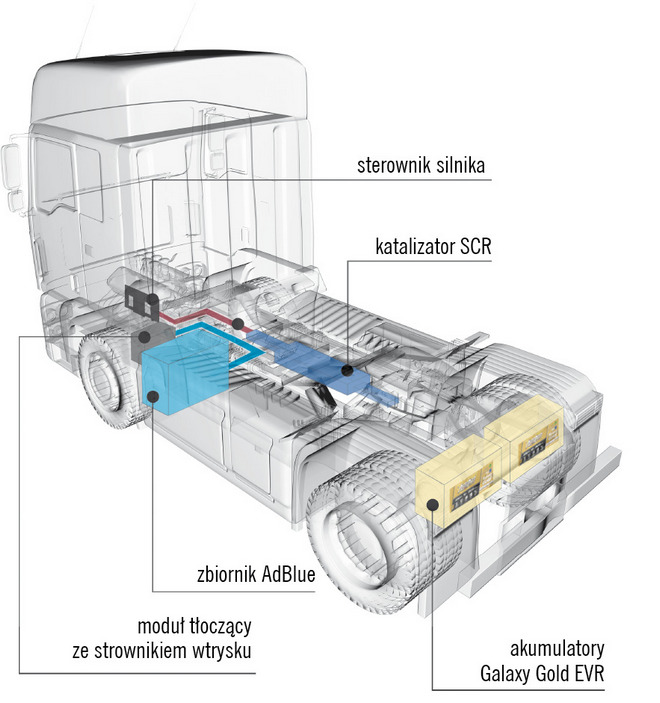 sterownik silnika

katalizator SCR

zbiornik AdBlue

moduł tłoczący
ze strownikiem wtrysku

akumulatory
Galaxy Gold EVR