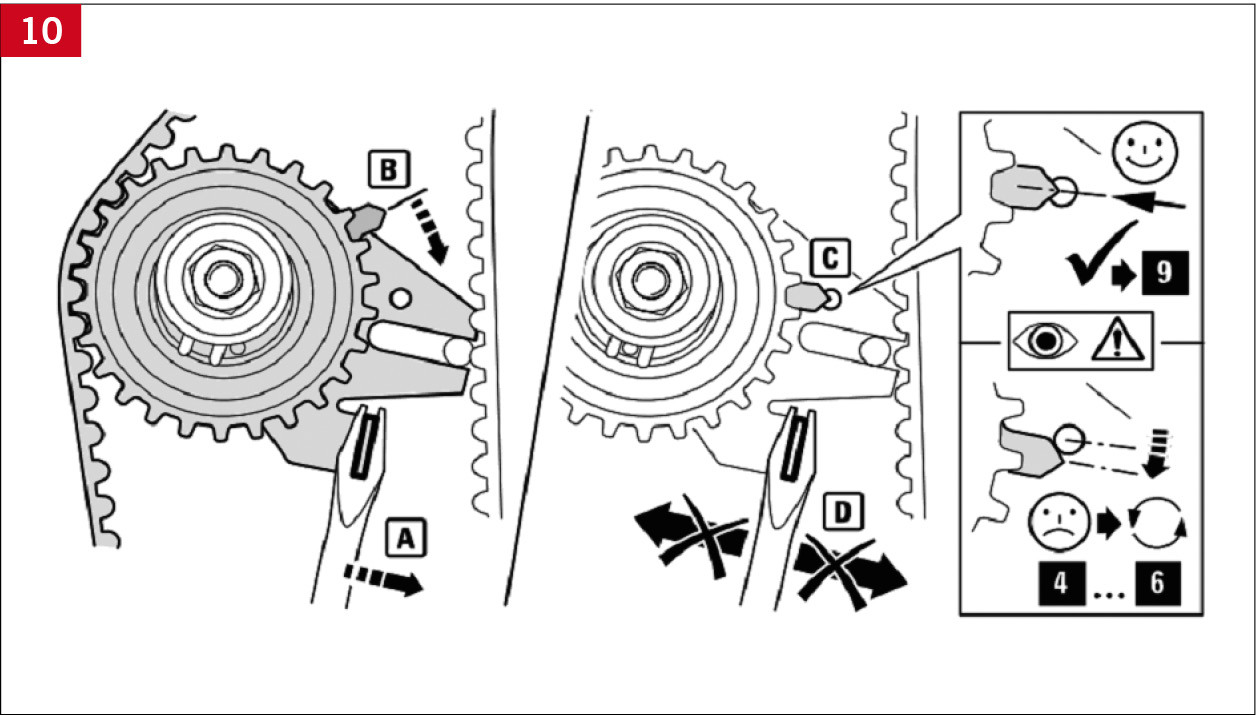 10

B

A

C

D

9

4 ... 6