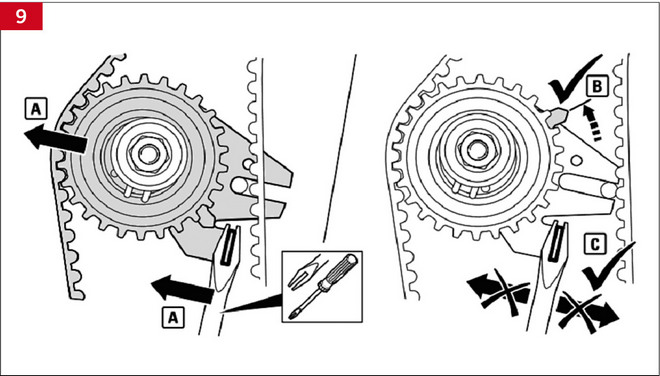 9

A

A

B

C