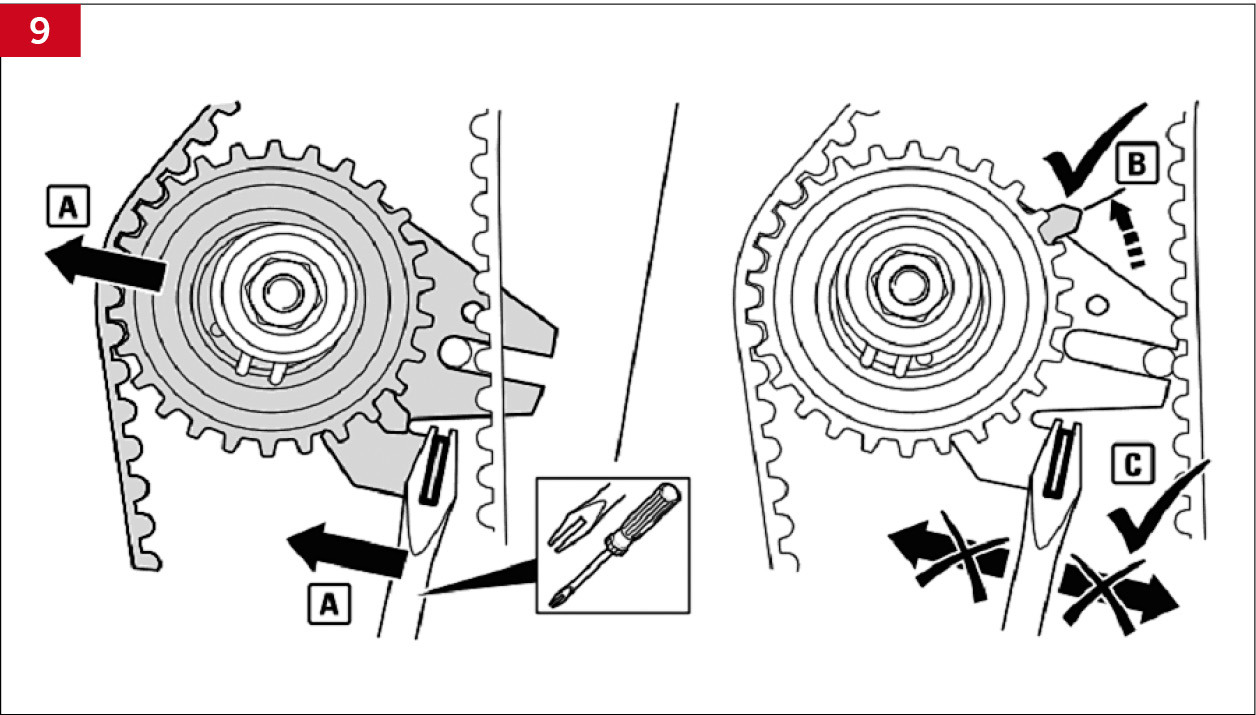 9

A

A

B

C