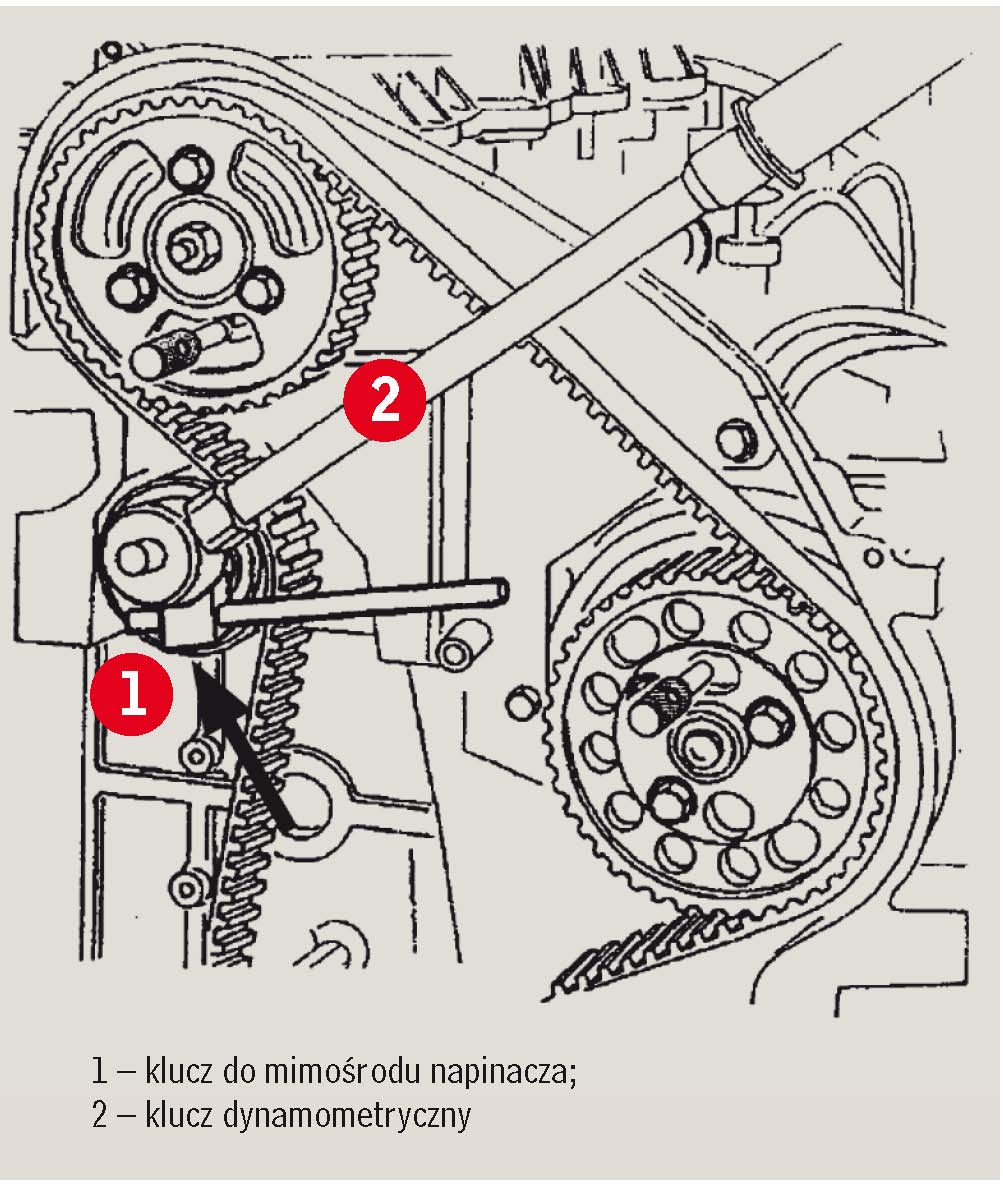 2

1

1 – klucz do mimośrodu napinacza;
2 – klucz dynamometryczny