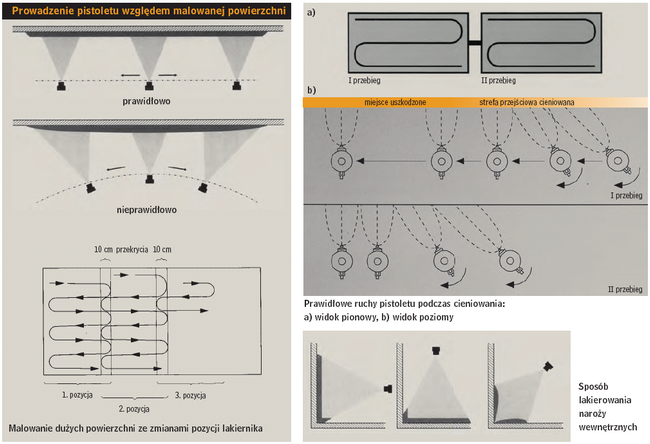 Prowadzenie pistoletu względem malowanej powierzchni

prawidłowo

nieprawidłowo

10 cm przekrycia 10 cm

1. pozycja

2. pozycja

3. pozycja

Malowanie dużych powierzchni ze zmianami pozycji lakiernika

a)

I przebieg

II przebieg

b)

miejsce uszkodzone

strefa przejściowa cieniowana

I przebieg

II przebieg

Prawidłowe ruchy pistoletu podczas cieniowania:
a) widok pionowy, b) widok poziomy

Sposób lakierowania naroży wewnętrznych