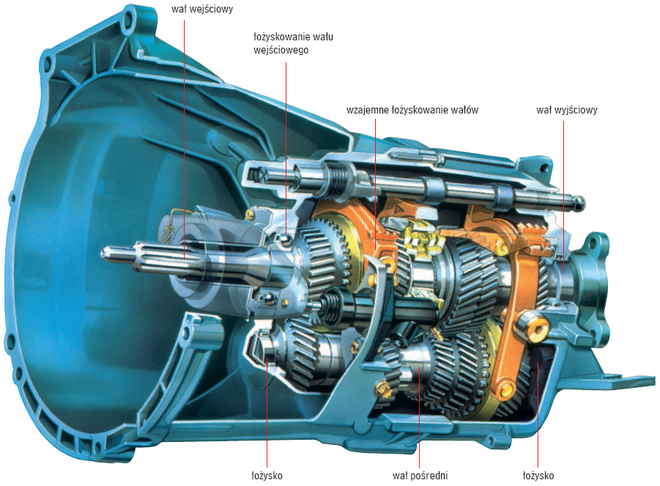 wał wejściowy

łożyskowanie wału wejściowego

wzajemne łożyskowanie wałów

wał wyjściowy

łożysko

wał pośredni

łożysko