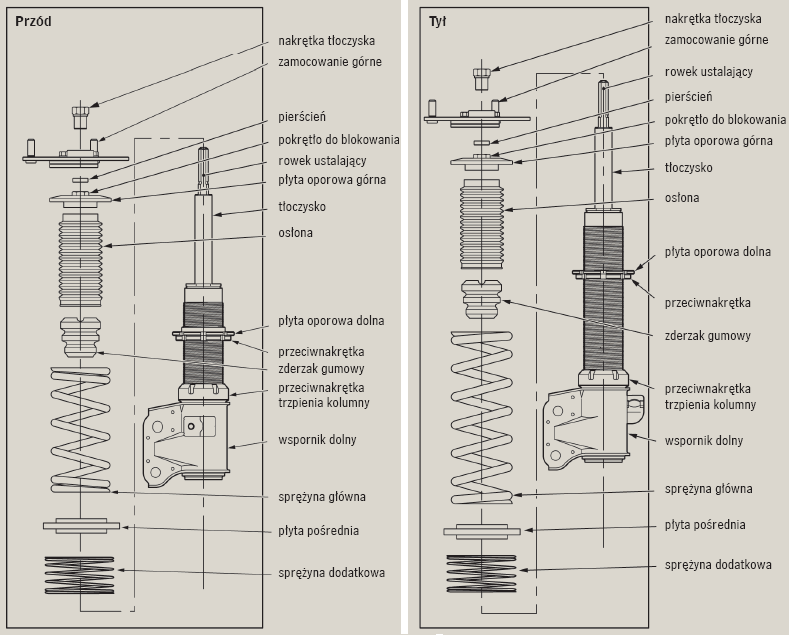 Przód

nakrętka tłoczyska
zamocowanie górne
pierścień
pokrętło do blokowania
rowek ustalający
płyta oporowa górna
tłoczysko
osłona
płyta oporowa dolna
przeciwnakrętka
zderzak gumowy
przeciwnakrętka trzpienia kolumny
wspornik dolny
sprężyna główna
płyta pośrednia
sprężyna dodatkowa

Tył

nakrętka tłoczyska
zamocowanie górne
rowek ustalający
pierścień
pokrętło do blokowania
płyta oporowa górna
tłoczysko
osłona
płyta oporowa dolna
przeciwnakrętka
zderzak gumowy
przeciwnakrętka trzpienia kolumny
wspornik dolny
sprężyna główna
płyta pośrednia
sprężyna dodatkowa