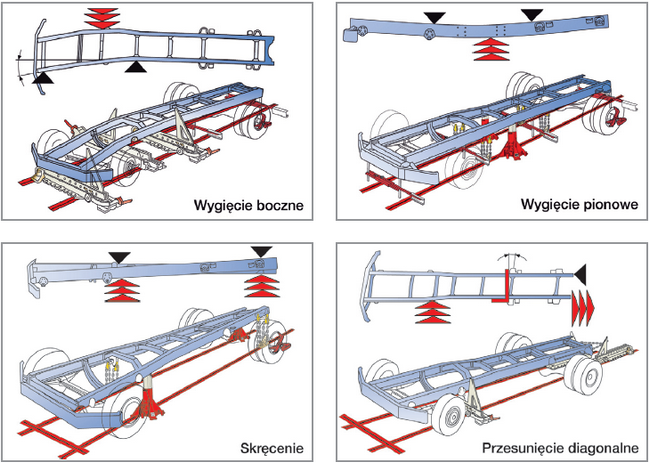 Wygięcie boczne

Wygięcie pionowe

Skręcenie

Przesunięcie diagonalne