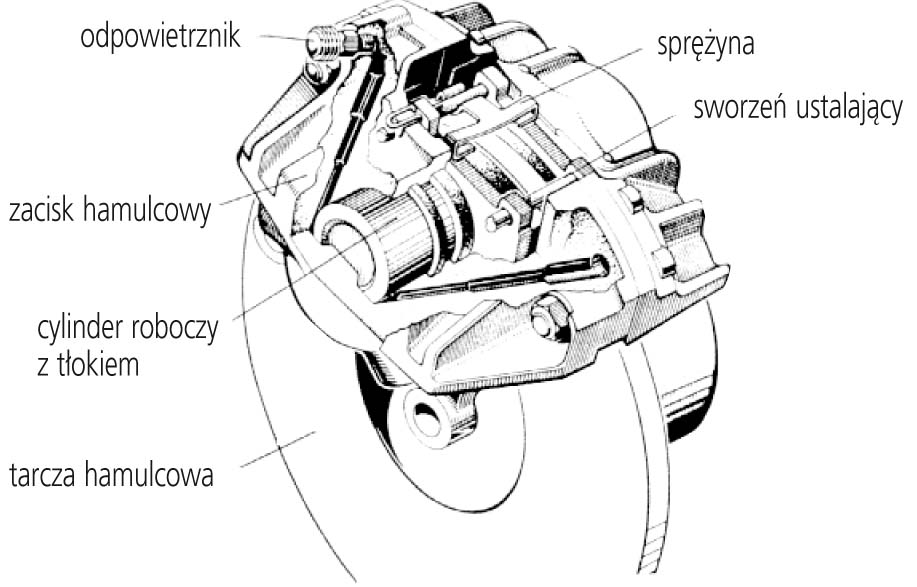 odpowietrznik

sprężyna

sworzeń ustalający

zacisk hamulcowy

cylinder roboczy
z tłokiem

tarcza hamulcowa