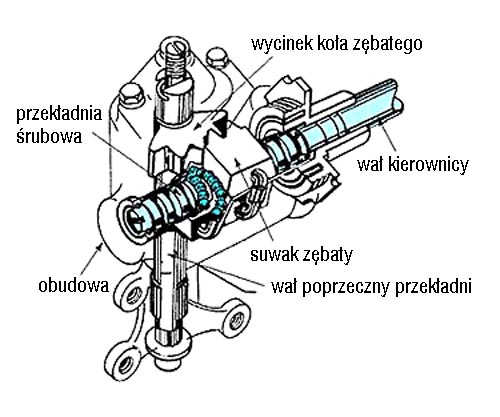 wycinek koła zębatego

przekładnia
śrubowa

wał kierownicy

suwak zębaty

obudowa

wał poprzeczny przekładni