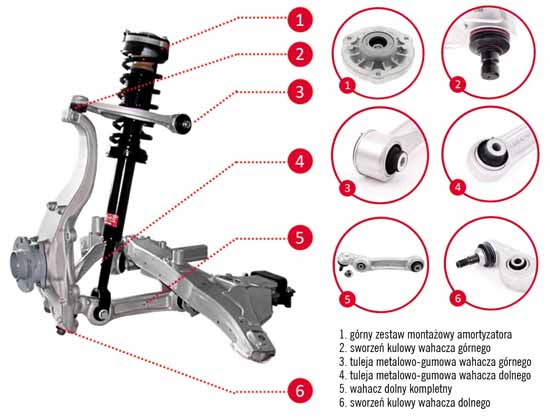 1
2
3
4
5
6

1
2
3
4
5
6

1. górny zestaw montażowy amortyzatora
2. sworzeń kulowy wahacza górnego
3. tuleja metalowo-gumowa wahacza górnego
4. tuleja metalowo-gumowa wahacza dolnego
5. wahacz dolny kompletny
6. sworzeń kulowy wahacza dolnego