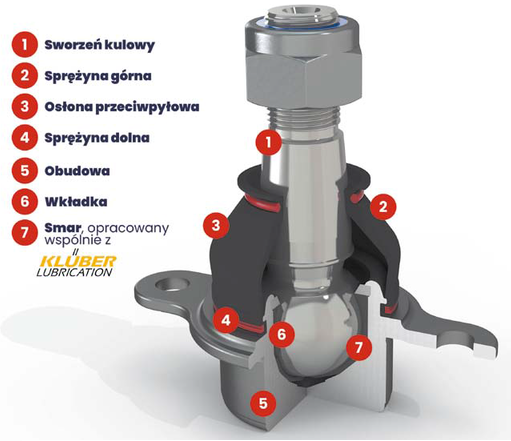 1 Sworzeń kulowy

2 Sprężyna górna

3 Osłona przeciwpyłowa

4 Sprężyna dolna

5 Obudowa

6 Wkładka

7 Smar, opracowany wspólnie z

KLÜBER LUBRICATION

1

2

3

4

6

7

5