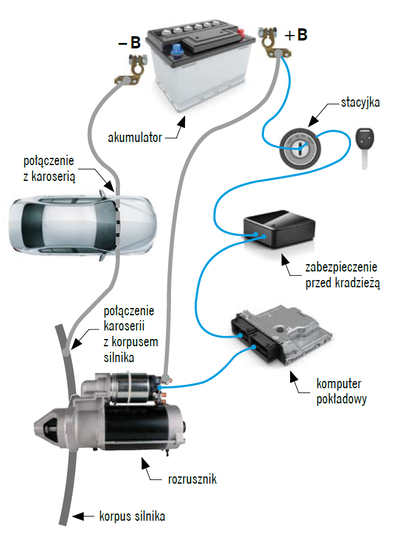 – B

+ B

stacyjka

akumulator

połączenie z karoserią

zabezpieczenie przed kradzieżą

połączenie karoserii z korpusem silnika

komputer pokładowy

rozrusznik

korpus silnika