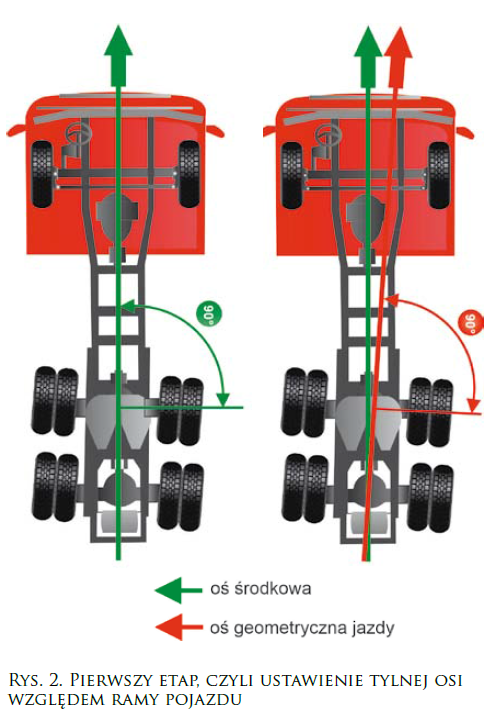 90°

90°

oś środkowa

oś geometryczna jazdy

Rys. 2. Pierwszy etap, czyli ustawienie tylnej osi względem ramy pojazdu