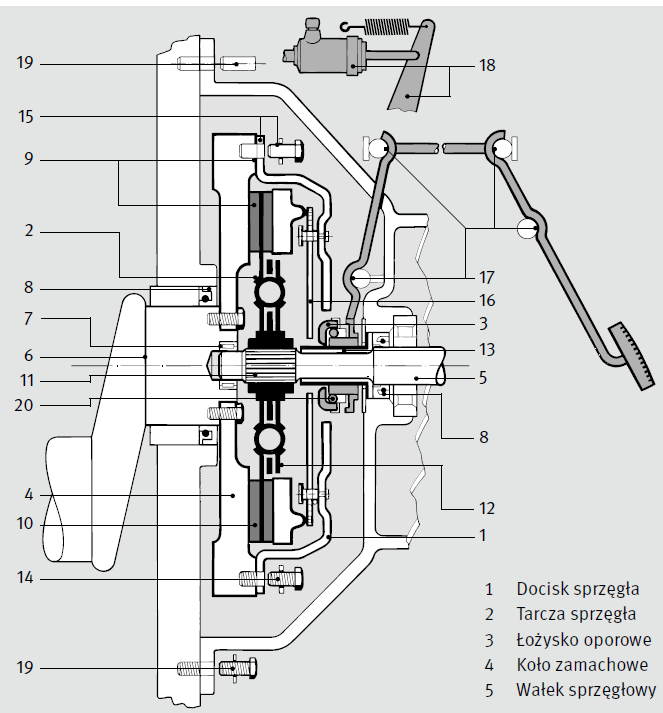 19
15
9
2
8
7
6
11
20
4
10
14
19
18
17
16
3
13
5
8
12
1

1 Docisk sprzęgła
2 Tarcza sprzęgła
3 Łożysko oporowe
4 Koło zamachowe
5 Wałek sprzęgłowy