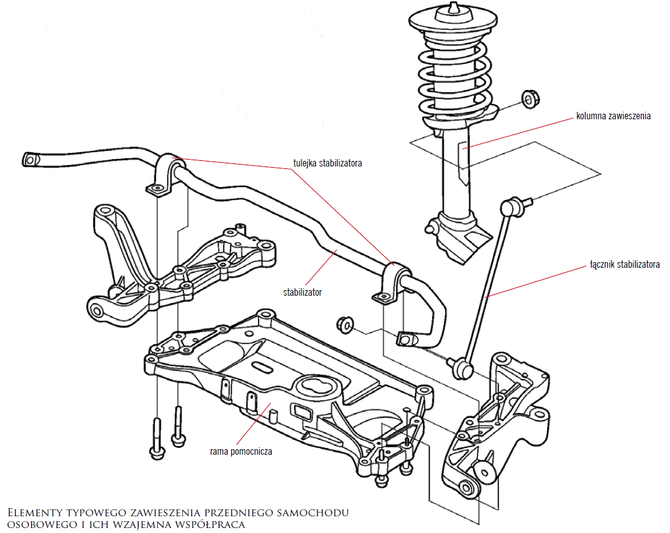 kolumna zawieszenia

tulejka stabilizatora

łącznik stabilizatora

stabilizator

rama pomocnicza

Elementy typowego zawieszenia przedniego samochodu osobowego i ich wzajemna współpraca