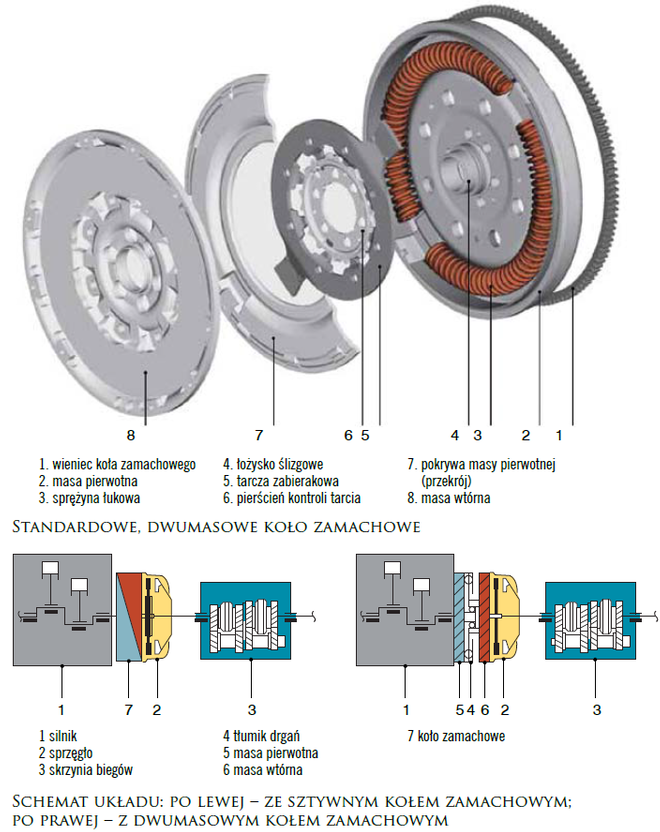 8

7

6 5

4 3

2 1

1. wieniec koła zamachowego
2. masa pierwotna
3. sprężyna łukowa

4. łożysko ślizgowe
5. tarcza zabierakowa
6. pierścień kontroli tarcia

7. pokrywa masy pierwotnej (przekrój)
8. masa wtórna

Standardowe, dwumasowe koło zamachowe

1 7 2 3

1 5 4 6 2 3

1 silnik
2 sprzęgło
3 skrzynia biegów

4 tłumik drgań
5 masa pierwotna
6 masa wtórna

7 koło zamachowe

Schemat układu: po lewej – ze sztywnym kołem zamachowym; po prawej – z dwumasowym kołem zamachowym