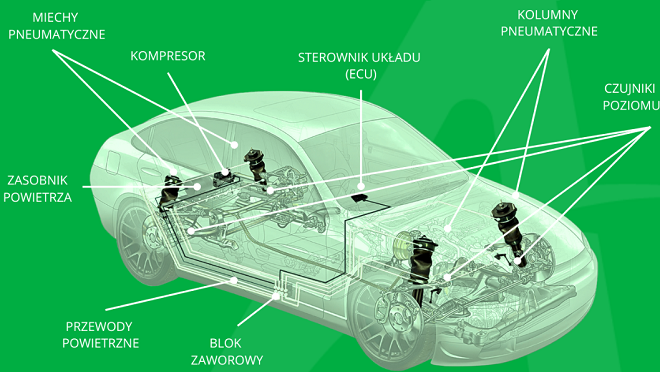 MIECHY PNEUMATYCZNE

KOMPRESOR

STEROWNIK UKŁADU (ECU)

KOLUMNY PNEUMATYCZNE

CZUJNIKI POZIOMU

ZASOBNIK POWIETRZA

PRZEWODY POWIETRZNE

BLOK ZAWOROWY