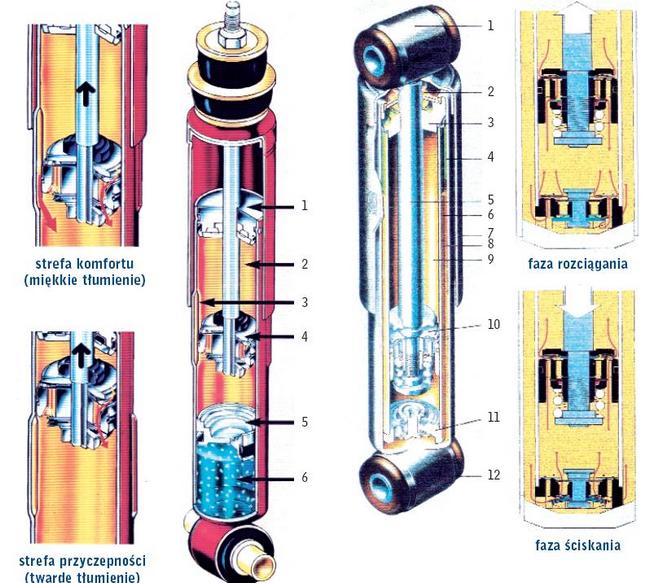 strefa komfortu
(miękkie tłumienie)

strefa przyczepności
(twarde tłumienie)

1
2
3
4
5
6

1
2
3
4
5
6
7
8
9
10
11
12

faza rozciągania

faza ściskania