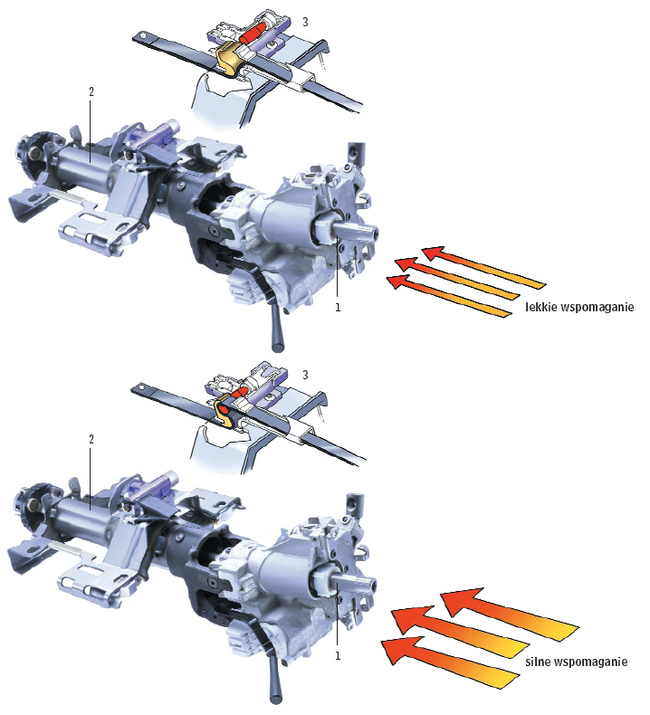 3

2

1

lekkie wspomaganie

3

2

1

silne wspomaganie