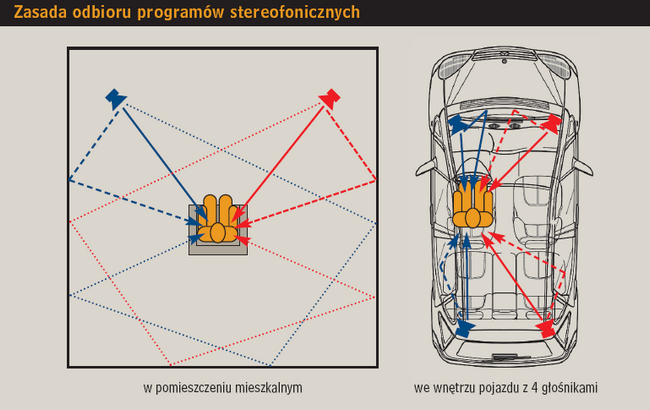 Zasada odbioru programów stereofonicznych

w pomieszczeniu mieszkalnym

we wnętrzu pojazdu z 4 głośnikami