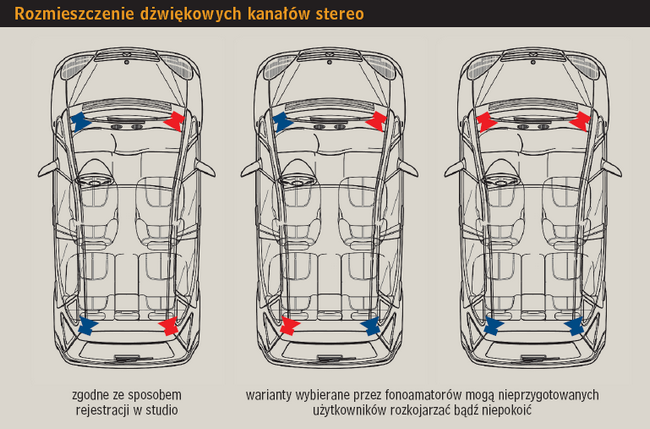 Rozmieszczenie dźwiękowych kanałów stereo

zgodne ze sposobem rejestracji w studio

warianty wybierane przez fonoamatorów mogą nieprzygotowanych użytkowników rozkojarzać bądź niepokoić