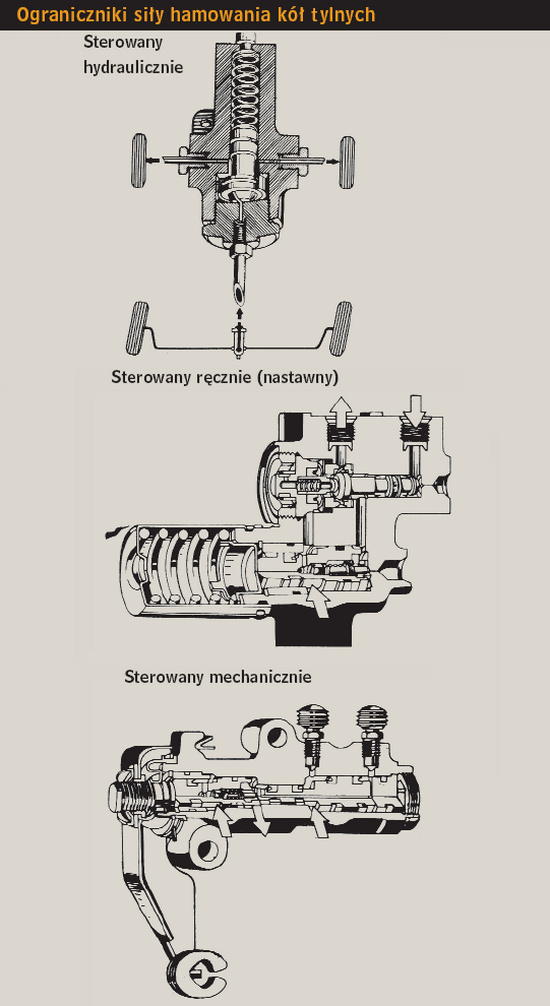 Ograniczniki siły hamowania kół tylnych

Sterowany hydraulicznie

Sterowany ręcznie (nastawny)

Sterowany mechanicznie