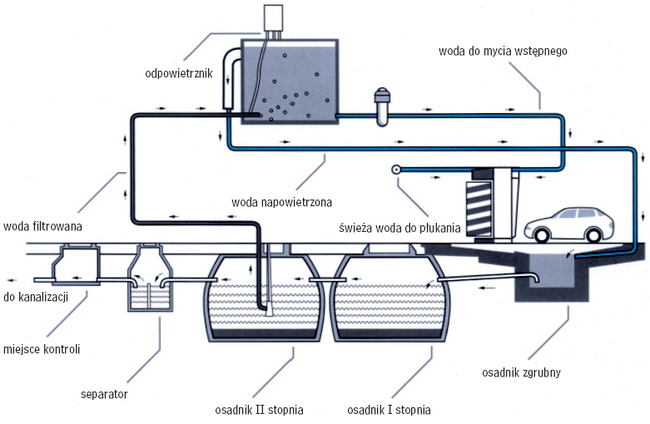 odpowietrznik

woda do mycia wstępnego

woda napowietrzona

woda filtrowana

świeża woda do płukania

do kanalizacji

miejsce kontroli

separator

osadnik II stopnia

osadnik I stopnia

osadnik zgrubny