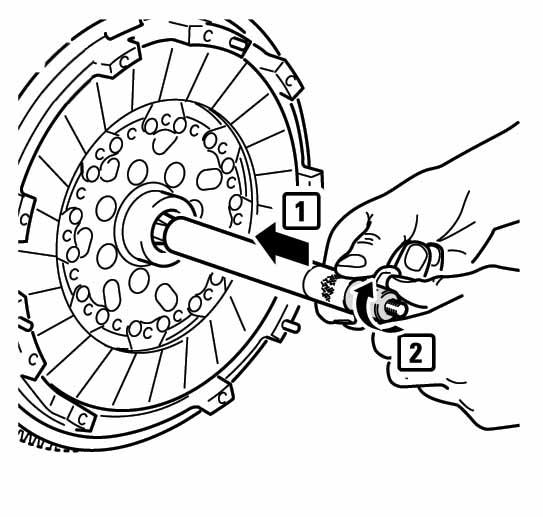 1
2