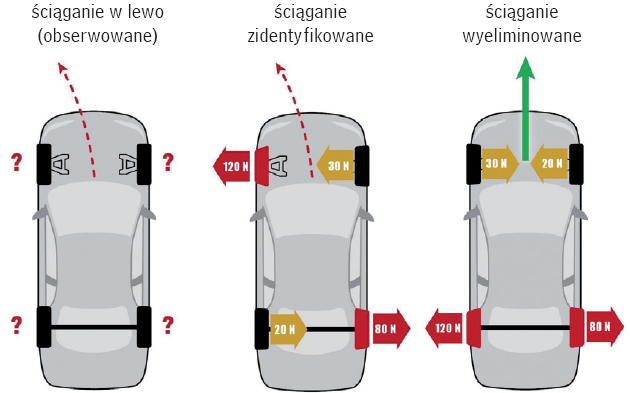 ściąganie w lewo (obserwowane)

?
?
?
?

ściąganie zidentyfikowane

120 N
30 N
20 N
80 N

ściąganie wyeliminowane

30 N
20 N
120 N
80 N