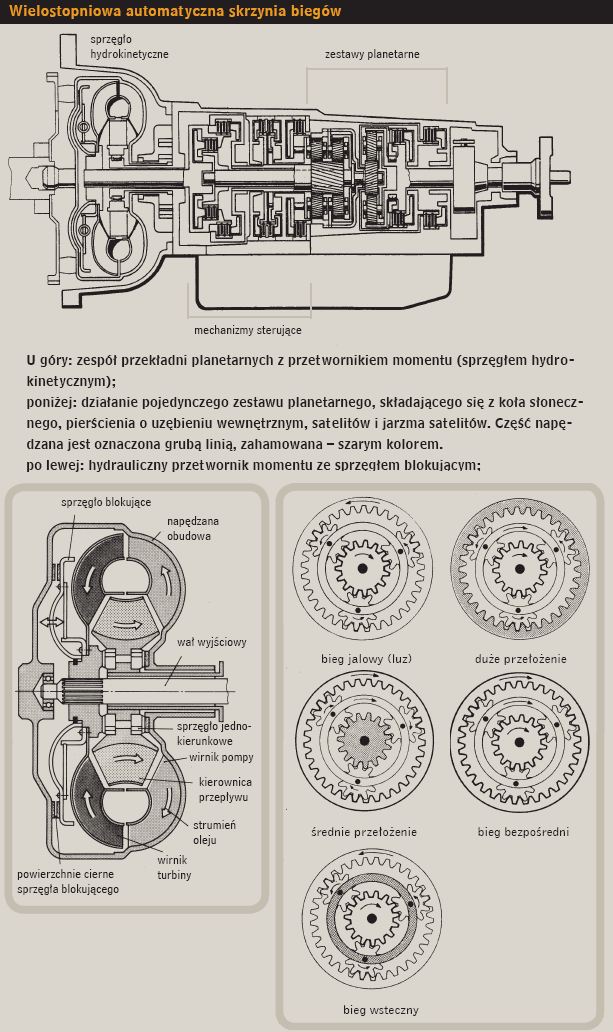 Wielostopniowa automatyczna skrzynia biegów

sprzęgło hydrokinetyczne

zestawy planetarne

mechanizmy sterujące

U góry: zespół przekładni planetarnych z przetwornikiem momentu (sprzęgłem hydrokinetycznym);
poniżej: działanie pojedynczego zestawu planetarnego, składającego się z koła słonecznego, pierścienia o uzębieniu wewnętrznym, satelitów i jarzma satelitów. Część napędzana jest oznaczona grubą linią, zahamowana – szarym kolorem.
po lewej: hydrauliczny przetwornik momentu ze sprzęgłem blokującym;

sprzęgło blokujące

napędzana obudowa

wał wyjściowy

sprzęgło jednokierunkowe

wirnik pompy

kierownica przepływu

strumień oleju

wirnik turbiny

powierzchnie cierne sprzęgła blokującego

bieg jałowy (luz)

duże przełożenie

średnie przełożenie

bieg bezpośredni

bieg wsteczny