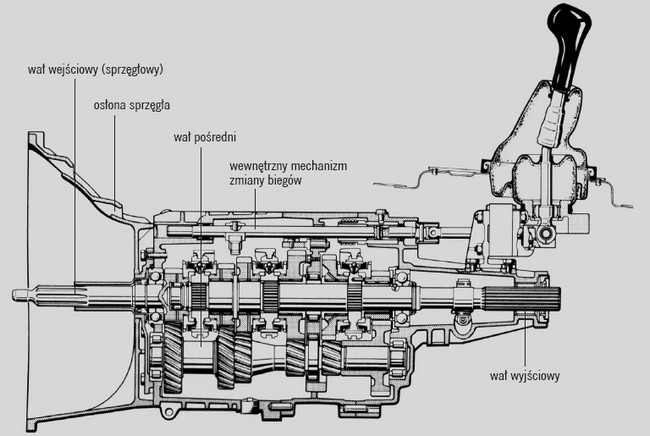 wał wejściowy (sprzęgłowy)

osłona sprzęgła

wał pośredni

wewnętrzny mechanizm zmiany biegów

wał wyjściowy